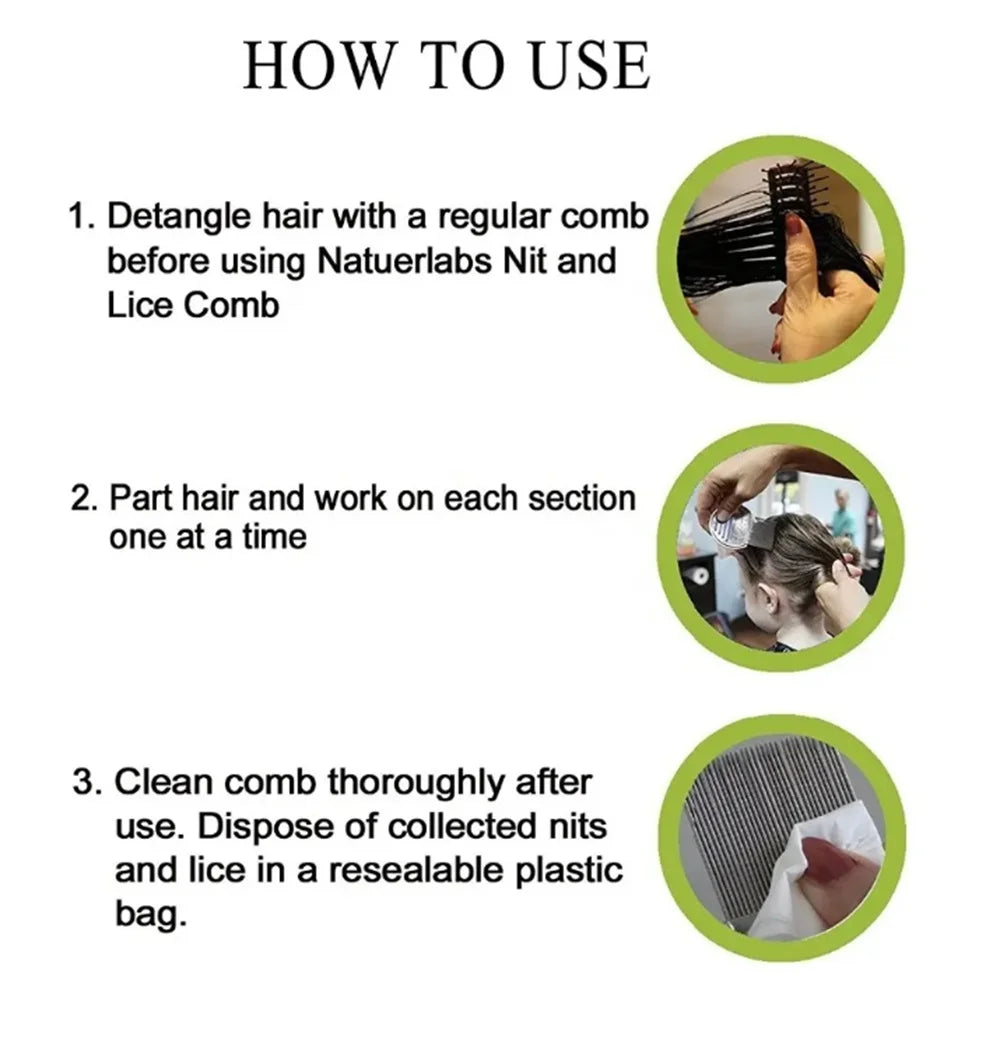 HOW TO USE

1. Detangle hair with a regular comb before using Natuerlabs Nit and Lice Comb

2. Part hair and work on each section one at a time

3. Clean comb thoroughly after use. Dispose of collected nits and lice in a resealable plastic bag.