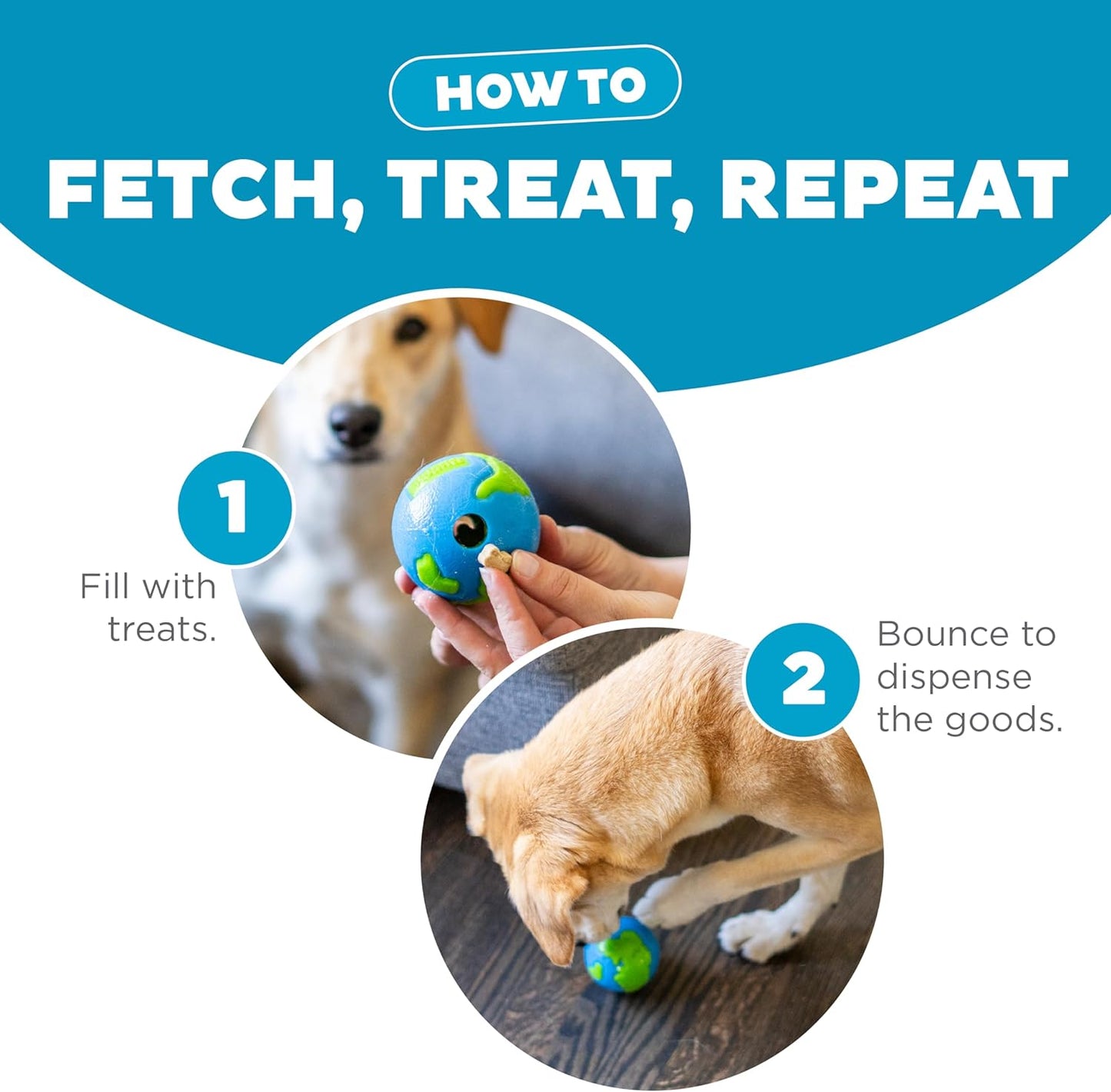 HOW TO

FETCH, TREAT, REPEAT

1

Fill with treats.

2

Bounce to dispense the goods.